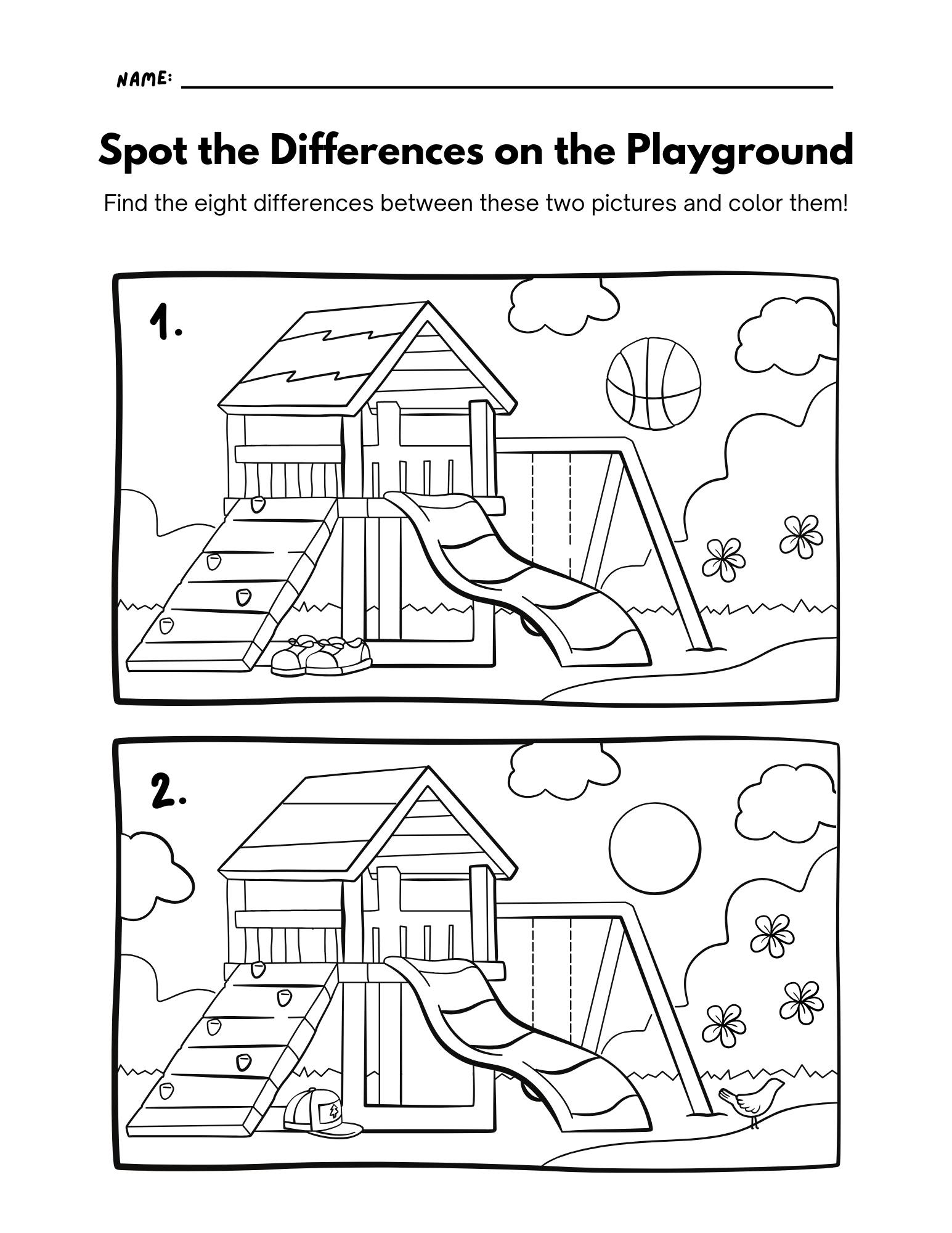 NAME:

Spot the Differences on the Playground

Find the eight differences between these two pictures and color them!

1.

2.