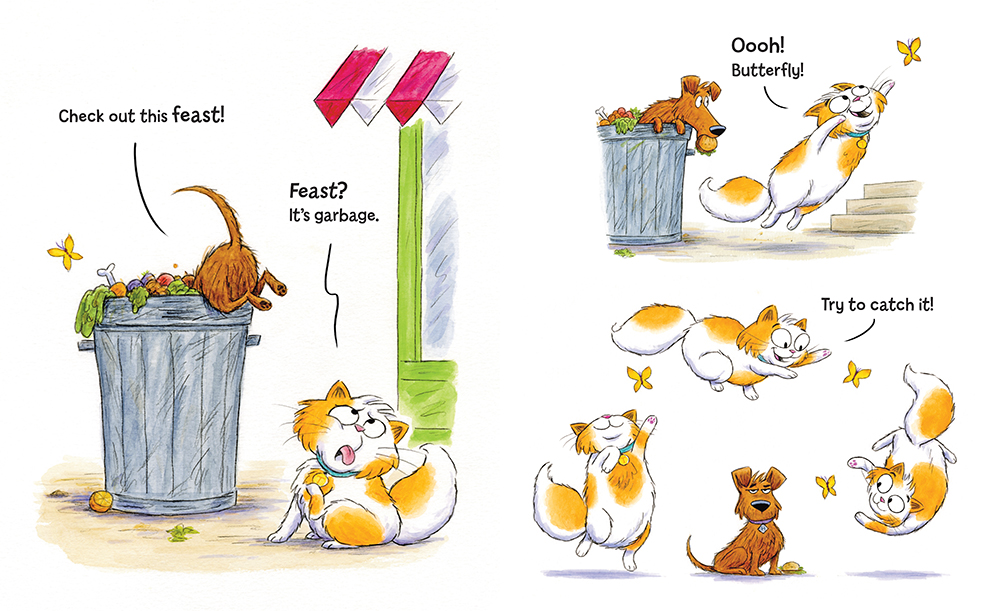 Check out this feast!

Feast?
It's garbage.

Oooh!
Butterfly!

Try to catch it!