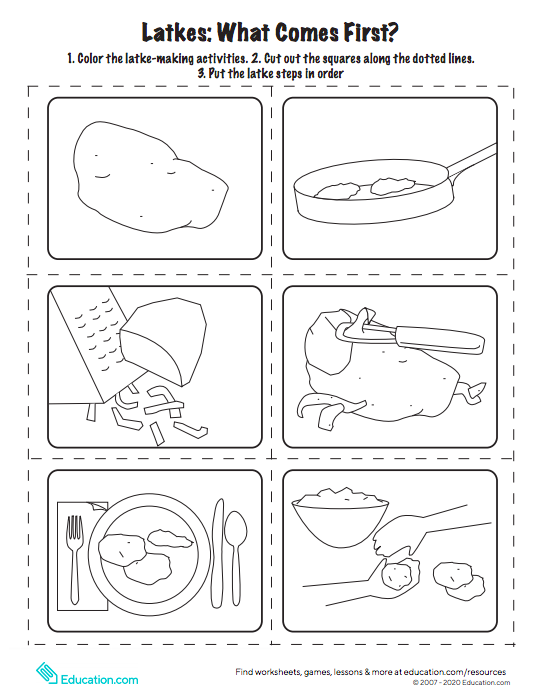 Latkes: What Comes First?

1. Color the latke-making activities. 2. Cut out the squares along the dotted lines. 3. Put the latke steps in order

Education.com

Find worksheets, games, lessons & more at education.com/resources
© 2007 - 2020 Education.com