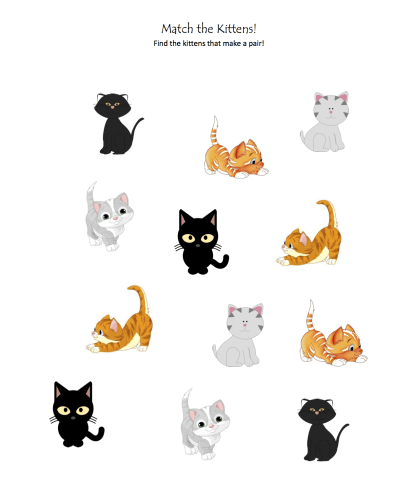 Match the Kittens!
Find the kittens that make a pair!