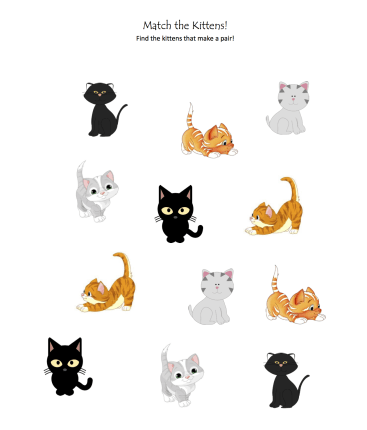 Match the Kittens!
Find the kittens that make a pair!