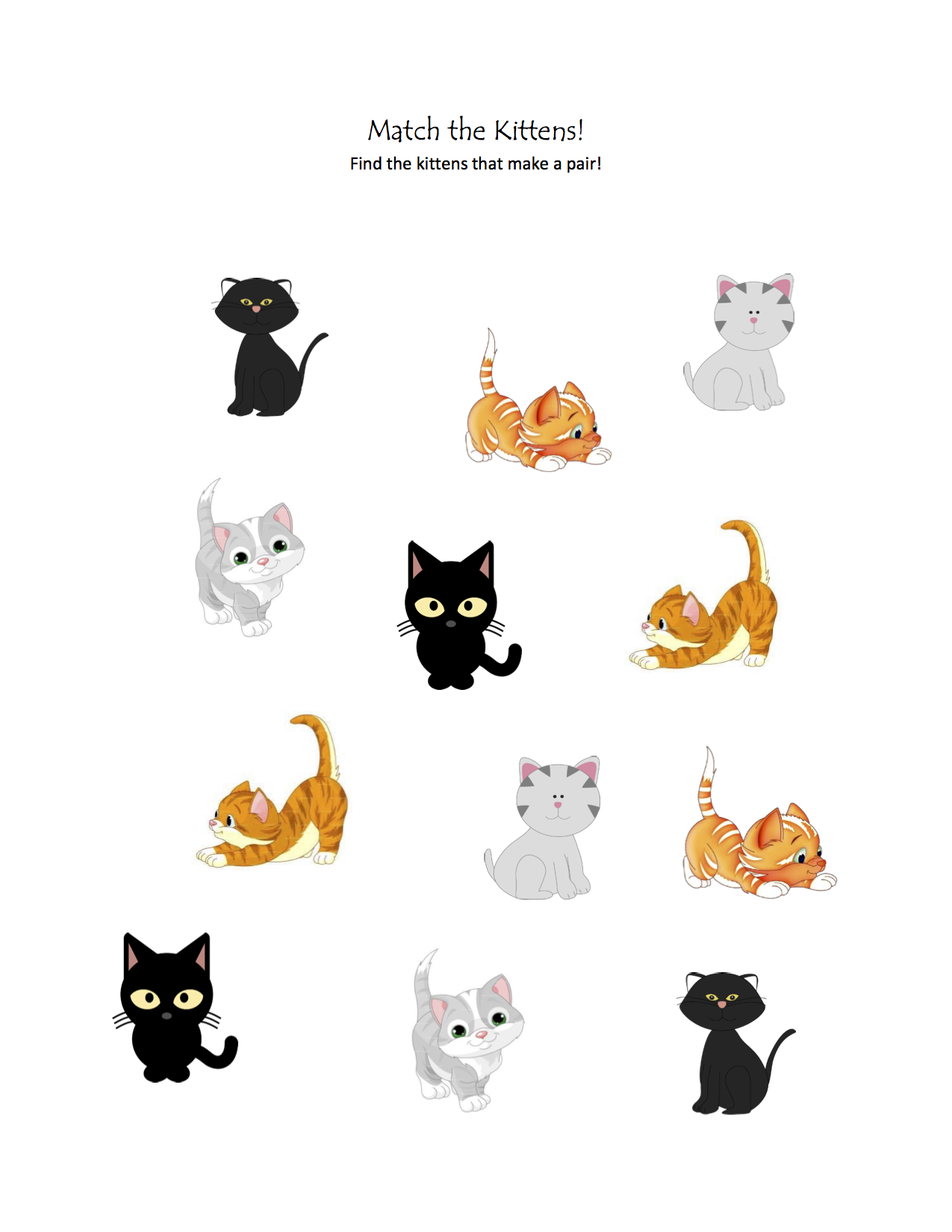 Match the Kittens!
Find the kittens that make a pair!